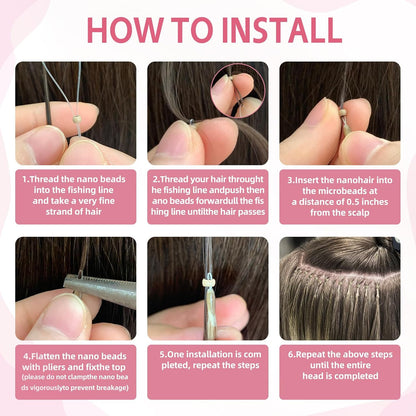 HOW TO INSTALL

1.Thread the nano beads into the fishing line and take a very fine strand of hair

2.Thread your hair throught he fishing line andpush then ano beads forwardull the fis hing line untilthe hair passes

3.Insert the nanohair into the microbeads at a distance of 0.5 inches from the scalp

4.Flatten the nano beads with pliers and fixthe top
(please do not clampthe nano bea ds vigorouslyto prevent breakage)

5.One installation is com pleted, repeat the steps

6.Repeat the above steps until the entire head is completed