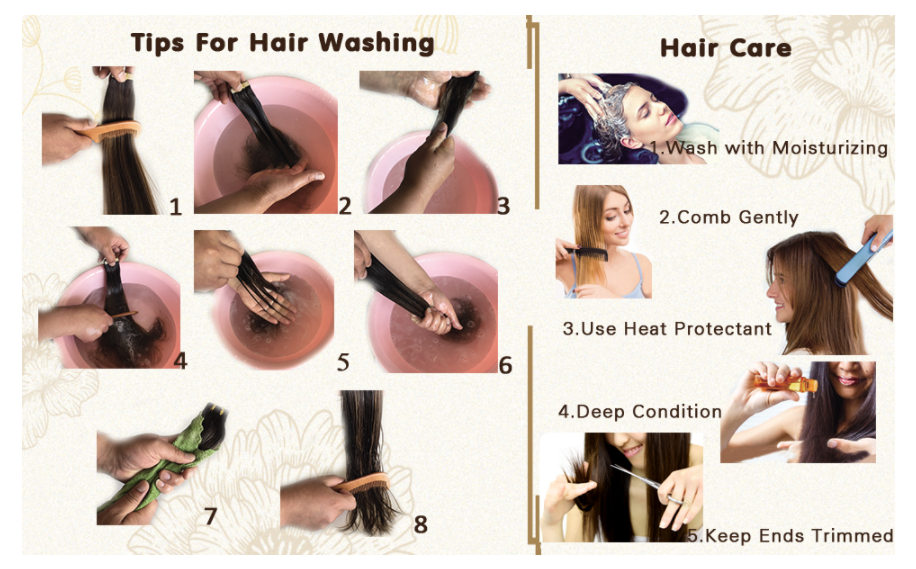 Tips For Hair Washing

1

2

3

4

5

6

7

8

Hair Care

1.Wash with Moisturizing

2.Comb Gently

3.Use Heat Protectant

4.Deep Condition

5.Keep Ends Trimmed